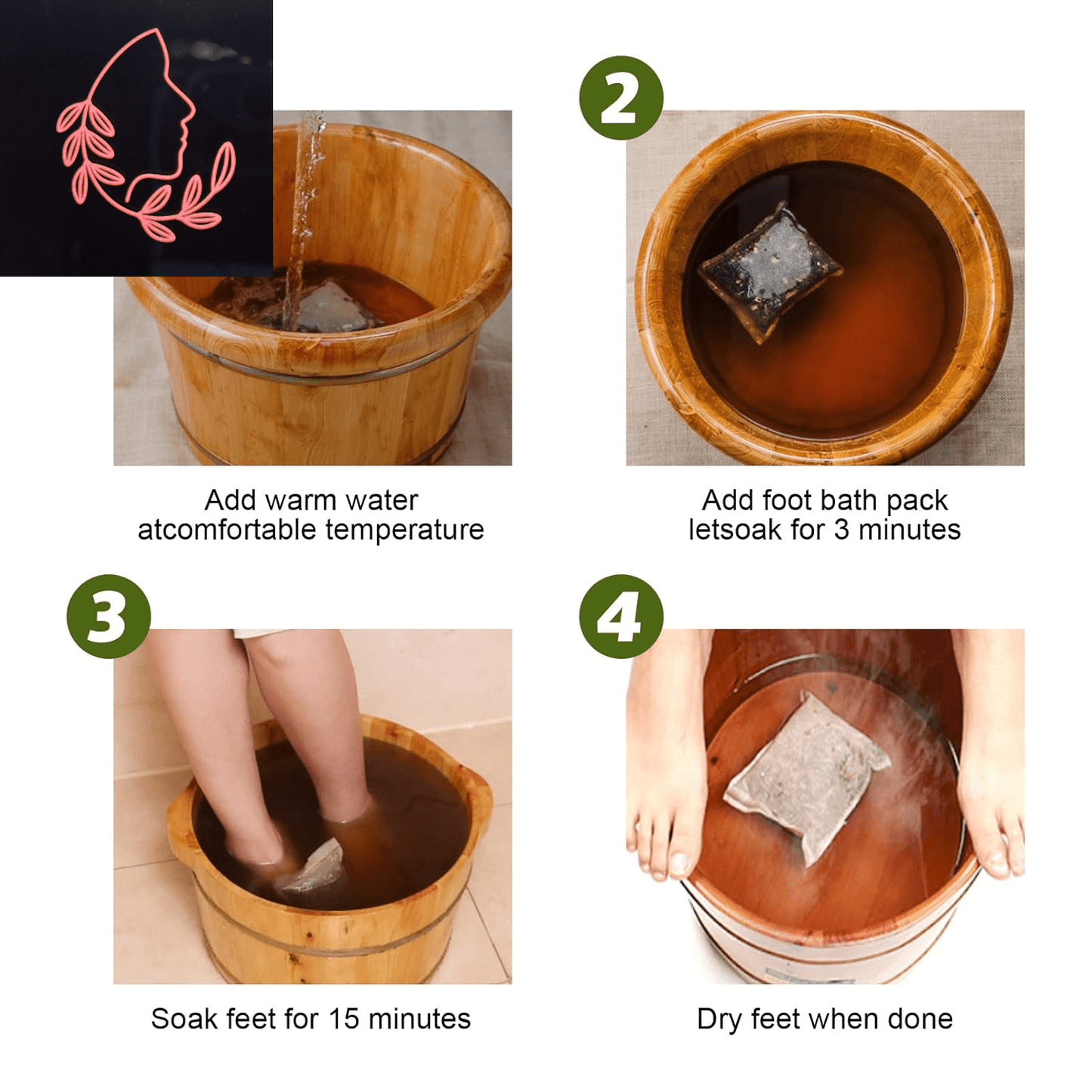 Add warm water atcomfortable temperature

2

Add foot bath pack letsoak for 3 minutes

3

Soak feet for 15 minutes

4

Dry feet when done